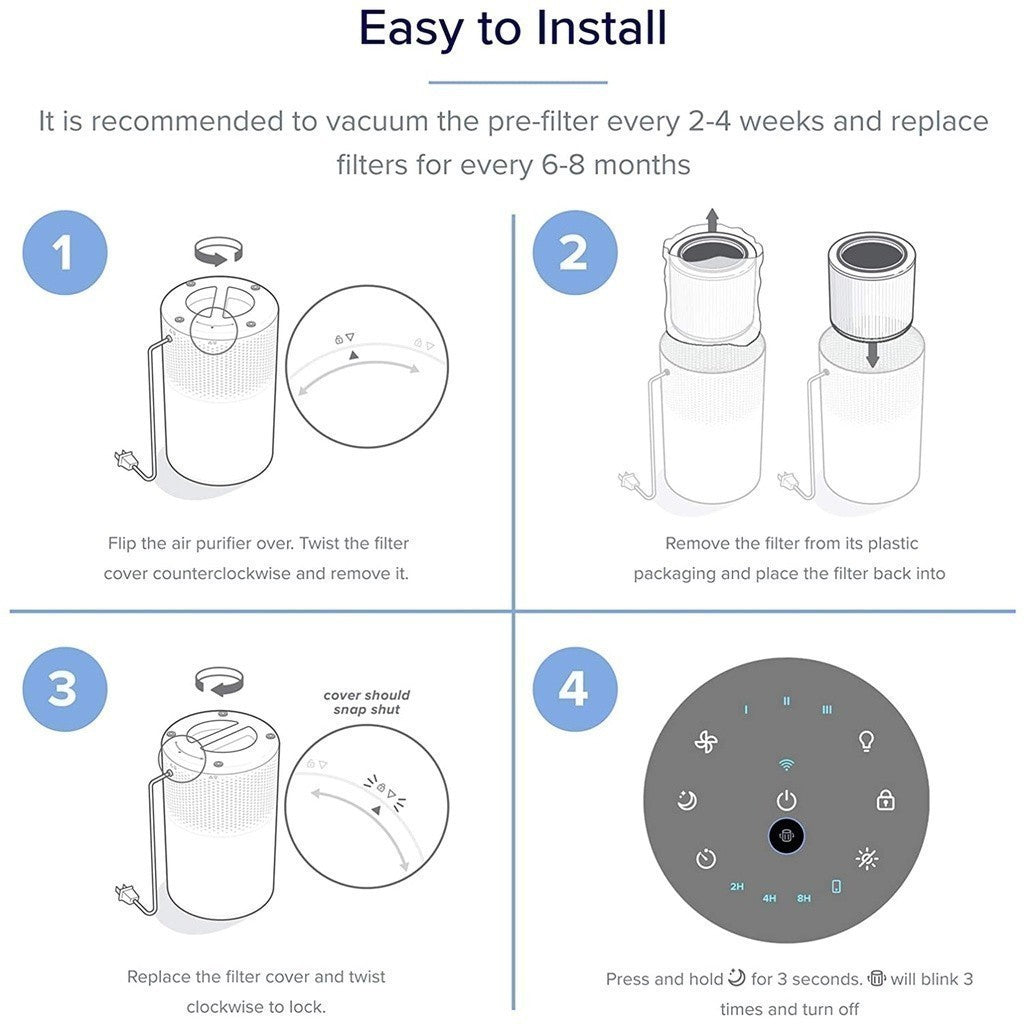 Easy to Install

It is recommended to vacuum the pre-filter every 2-4 weeks and replace filters for every 6-8 months

1

Flip the air purifier over. Twist the filter cover counterclockwise and remove it.

2

Remove the filter from its plastic packaging and place the filter back into

3

cover should snap shut

Replace the filter cover and twist clockwise to lock.

4

I II III

2H 4H 8H

Press and hold for 3 seconds. will blink 3 times and turn off