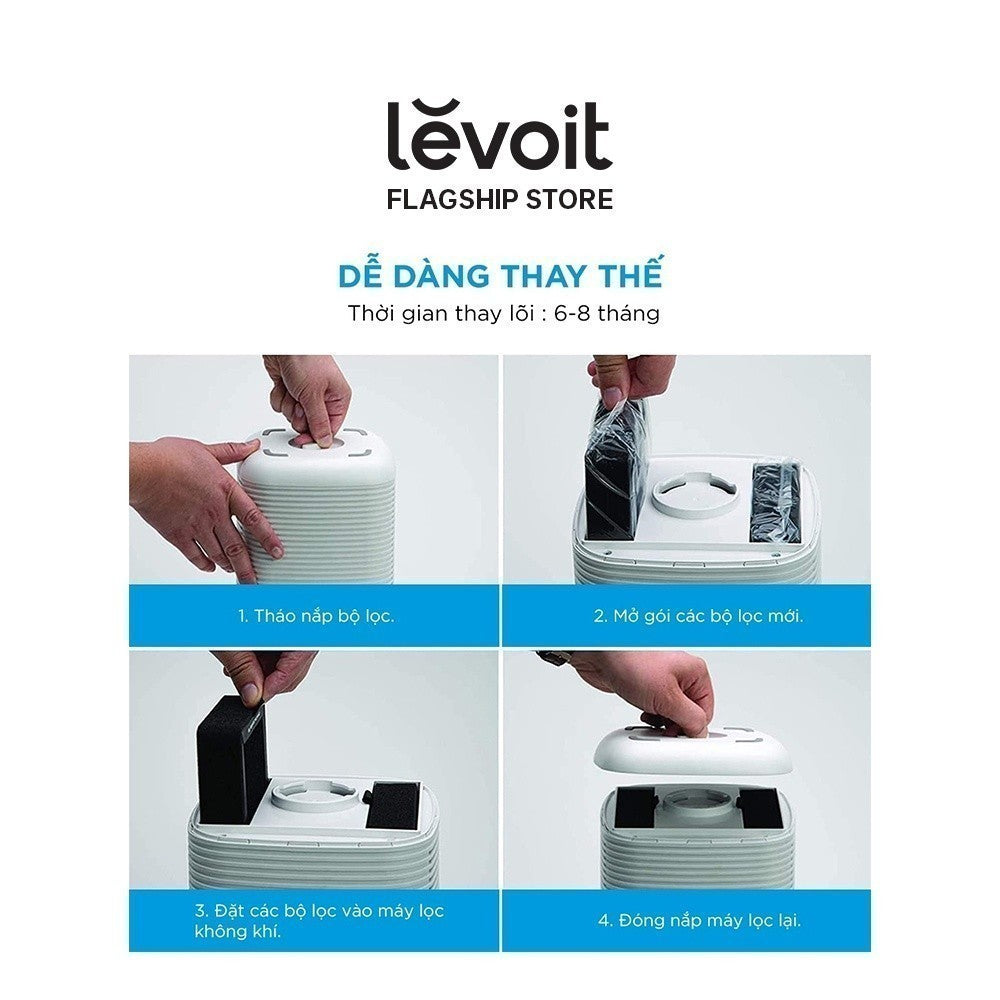 lĕvoit
FLAGSHIP STORE

DỄ DÀNG THAY THẾ
Thời gian thay lõi : 6-8 tháng

1. Tháo nắp bộ lọc.

2. Mở gói các bộ lọc mới.

3. Đặt các bộ lọc vào máy lọc không khí.

4. Đóng nắp máy lọc lại.